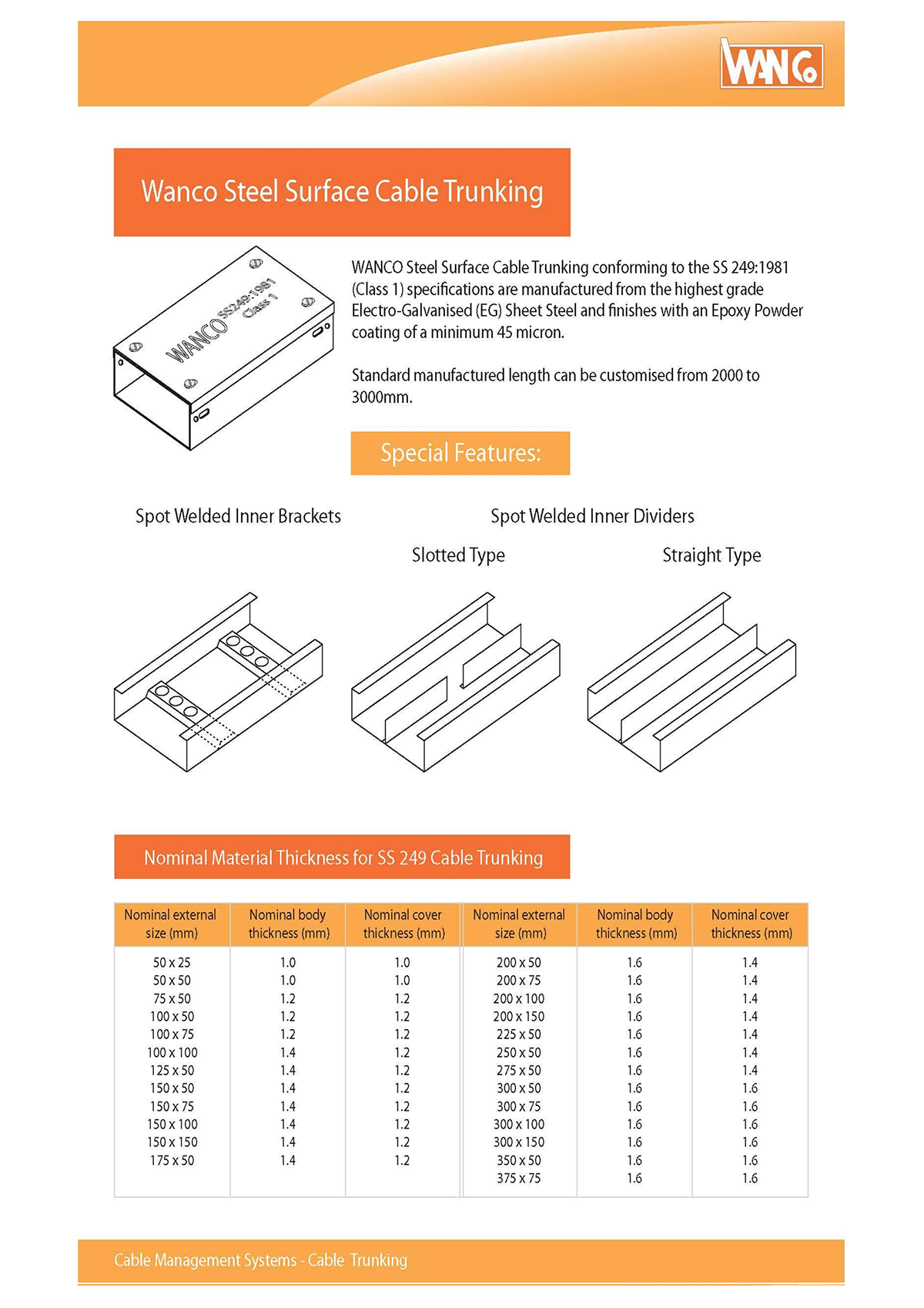 WANCO

Wanco Steel Surface Cable Trunking

WANCO SS249:1981 Class 1

WANCO Steel Surface Cable Trunking conforming to the SS 249:1981 (Class 1) specifications are manufactured from the highest grade Electro-Galvanised (EG) Sheet Steel and finishes with an Epoxy Powder coating of a minimum 45 micron.

Standard manufactured length can be customised from 2000 to 3000mm.

Special Features:

Spot Welded Inner Brackets

Spot Welded Inner Dividers

Slotted Type

Straight Type

Nominal Material Thickness for SS 249 Cable Trunking

| Nominal external size (mm) | Nominal body thickness (mm) | Nominal cover thickness (mm) | Nominal external size (mm) | Nominal body thickness (mm) | Nominal cover thickness (mm) |
|---|---|---|---|---|---|
| 50 x 25 | 1.0 | 1.0 | 200 x 50 | 1.6 | 1.4 |
| 50 x 50 | 1.0 | 1.0 | 200 x 75 | 1.6 | 1.4 |
| 75 x 50 | 1.2 | 1.2 | 200 x 100 | 1.6 | 1.4 |
| 100 x 50 | 1.2 | 1.2 | 200 x 150 | 1.6 | 1.4 |
| 100 x 75 | 1.2 | 1.2 | 225 x 50 | 1.6 | 1.4 |
| 100 x 100 | 1.4 | 1.2 | 250 x 50 | 1.6 | 1.4 |
| 125 x 50 | 1.4 | 1.2 | 275 x 50 | 1.6 | 1.4 |
| 150 x 50 | 1.4 | 1.2 | 300 x 50 | 1.6 | 1.6 |
| 150 x 75 | 1.4 | 1.2 | 300 x 75 | 1.6 | 1.6 |
| 150 x 100 | 1.4 | 1.2 | 300 x 100 | 1.6 | 1.6 |
| 150 x 150 | 1.4 | 1.2 | 300 x 150 | 1.6 | 1.6 |
| 175 x 50 | 1.4 | 1.2 | 350 x 50 | 1.6 | 1.6 |
| | | | 375 x 75 | 1.6 | 1.6 |

Cable Management Systems - Cable Trunking